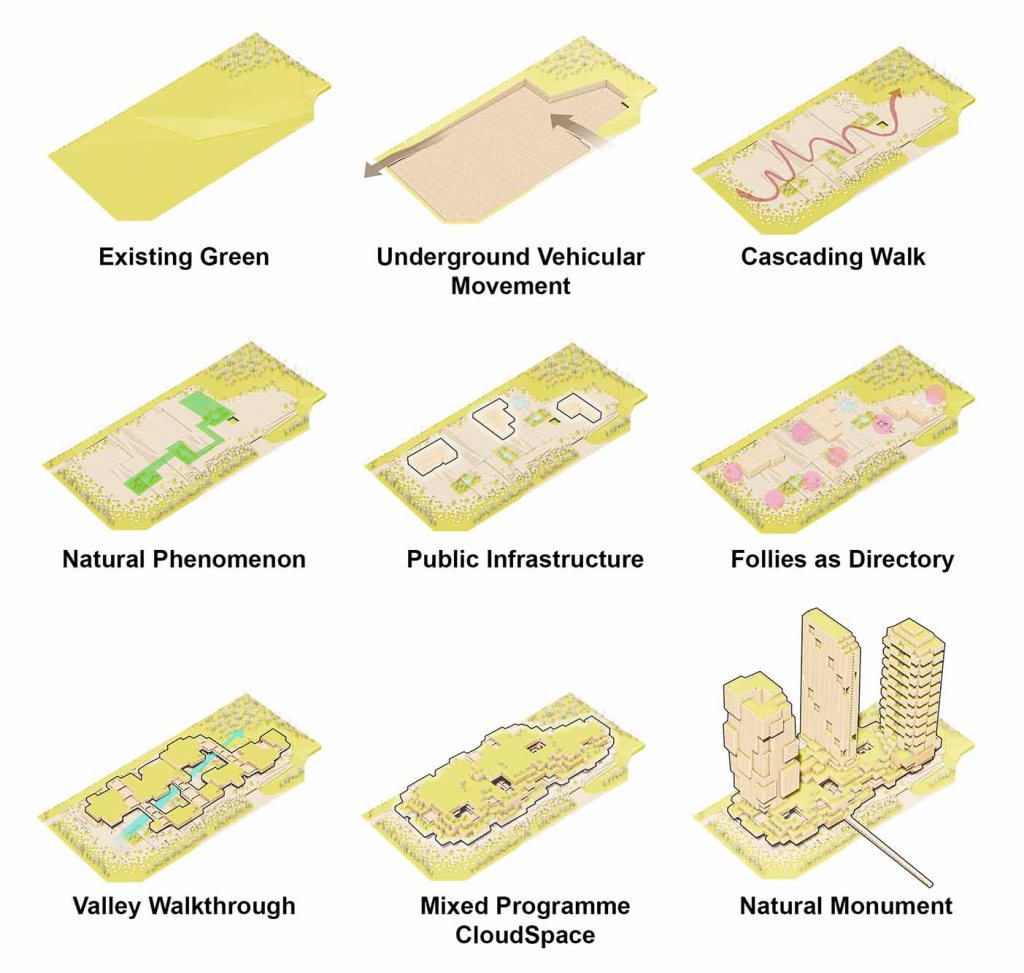 Existing Green

Underground Vehicular Movement

Cascading Walk

Natural Phenomenon

Public Infrastructure

Follies as Directory

Valley Walkthrough

Mixed Programme CloudSpace

Natural Monument