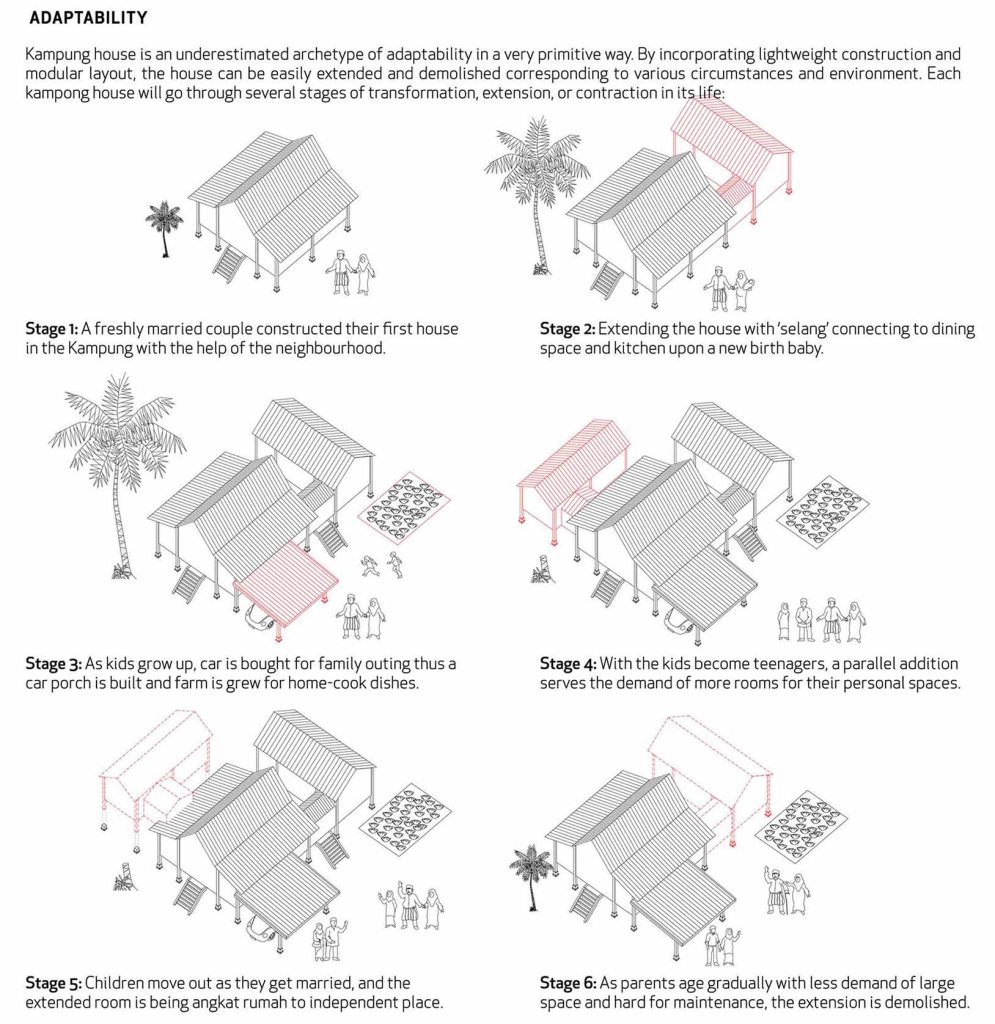 ADAPTABILITY

Kampung house is an underestimated archetype of adaptability in a very primitive way. By incorporating lightweight construction and modular layout, the house can be easily extended and demolished corresponding to various circumstances and environment. Each kampong house will go through several stages of transformation, extension, or contraction in its life:

Stage 1: A freshly married couple constructed their first house in the Kampung with the help of the neighbourhood.

Stage 2: Extending the house with 'selang' connecting to dining space and kitchen upon a new birth baby.

Stage 3: As kids grow up, car is bought for family outing thus a car porch is built and farm is grew for home-cook dishes.

Stage 4: With the kids become teenagers, a parallel addition serves the demand of more rooms for their personal spaces.

Stage 5: Children move out as they get married, and the extended room is being angkat rumah to independent place.

Stage 6: As parents age gradually with less demand of large space and hard for maintenance, the extension is demolished.