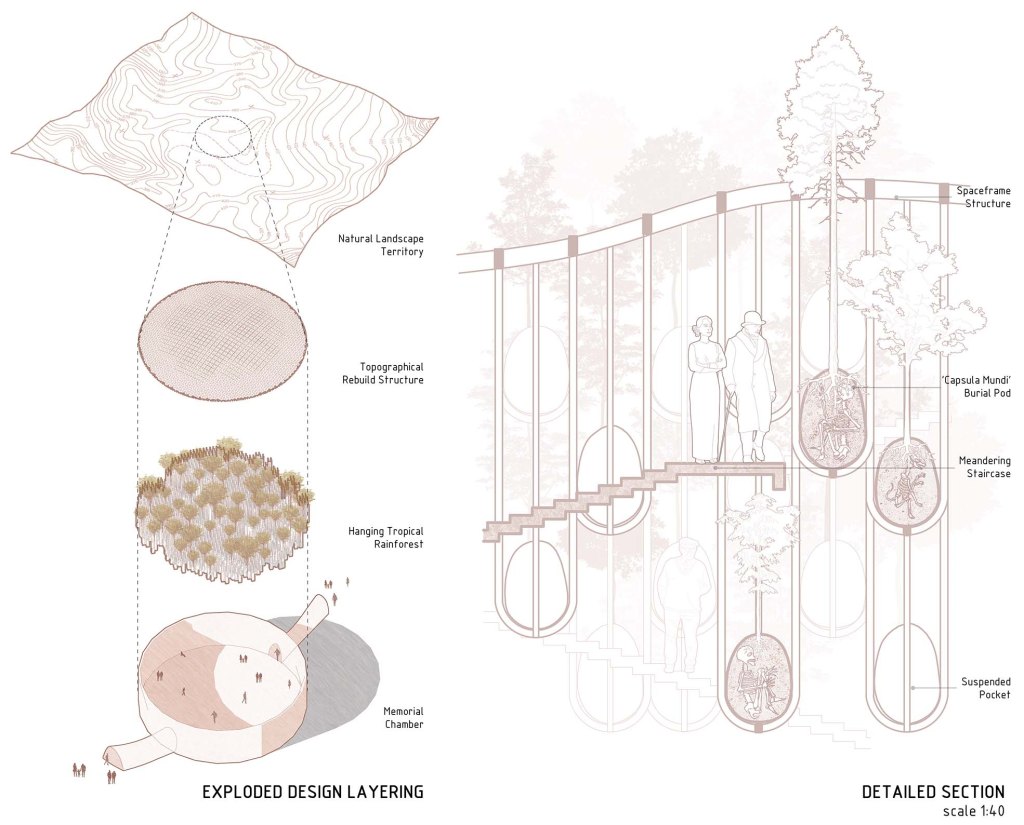 Natural Landscape Territory

Topographical Rebuild Structure

Hanging Tropical Rainforest

Memorial Chamber

EXPLODED DESIGN LAYERING

Spaceframe Structure

'Capsula Mundi' Burial Pod

Meandering Staircase

Suspended Pocket

DETAILED SECTION
scale 1:40